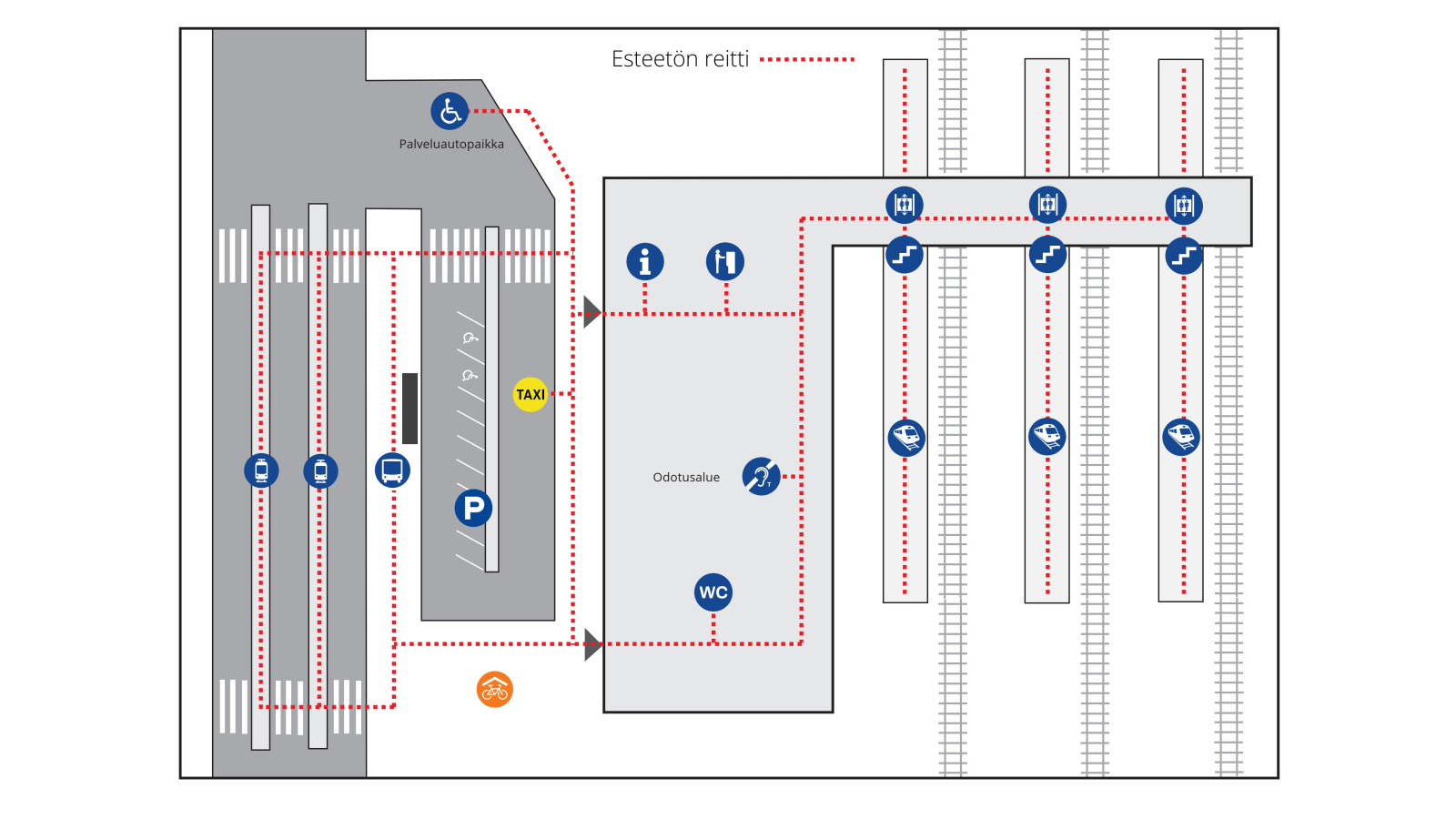 Esteetön reitti

Palveluautopaikka

TAXI

P

Odotusalue

WC